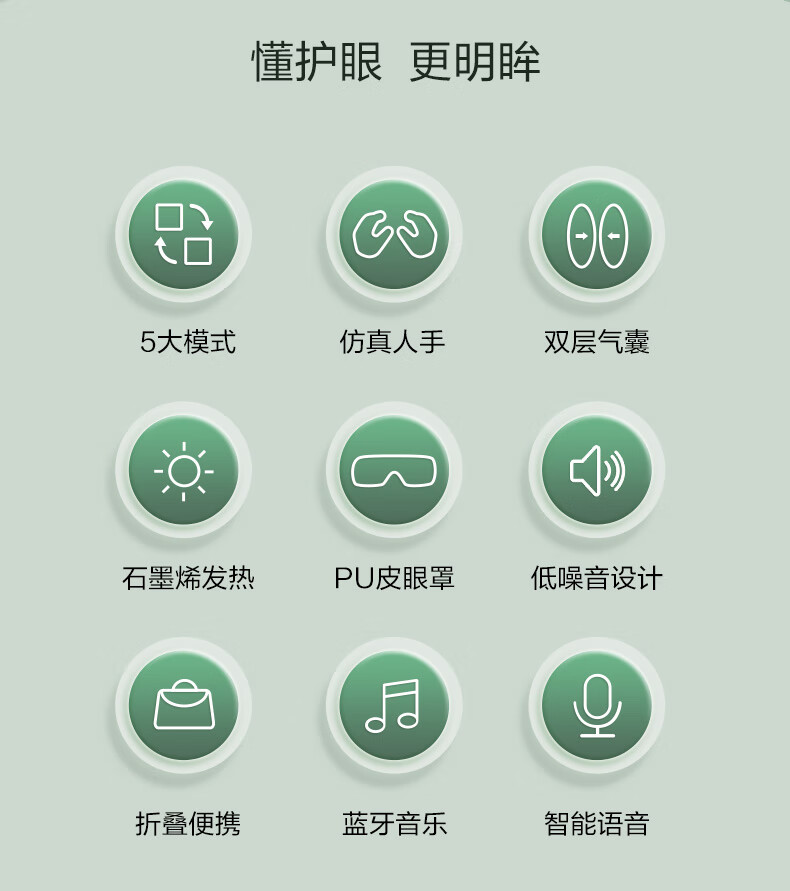 懂护眼 更明眸

5大模式

仿真人手

双层气囊

石墨烯发热

PU皮眼罩

低噪音设计

折叠便携

蓝牙音乐

智能语音