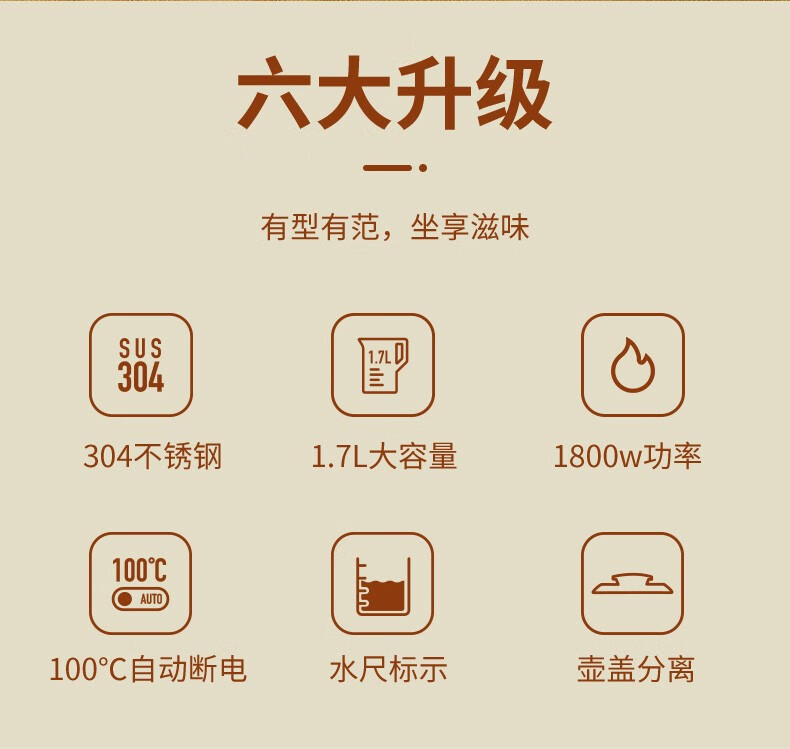 六大升级

有型有范，坐享滋味

SUS
304

304不锈钢

1.7L

1.7L大容量

1800w功率

100℃
AUTO

100°C自动断电

水尺标示

壶盖分离