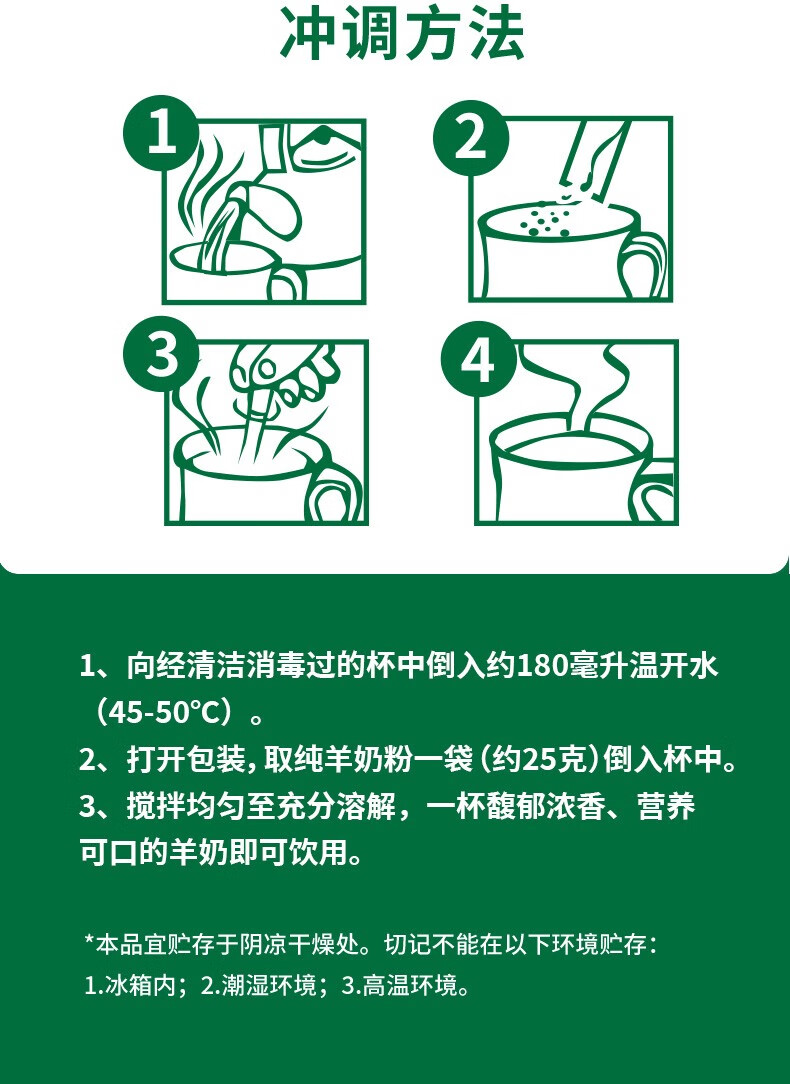 冲调方法

1

2

3

4

1、向经清洁消毒过的杯中倒入约180毫升温开水（45-50℃）。

2、打开包装，取纯羊奶粉一袋（约25克）倒入杯中。

3、搅拌均匀至充分溶解，一杯馥郁浓香、营养可口的羊奶即可饮用。

*本品宜贮存于阴凉干燥处。切记不能在以下环境贮存：
1.冰箱内；2.潮湿环境；3.高温环境。